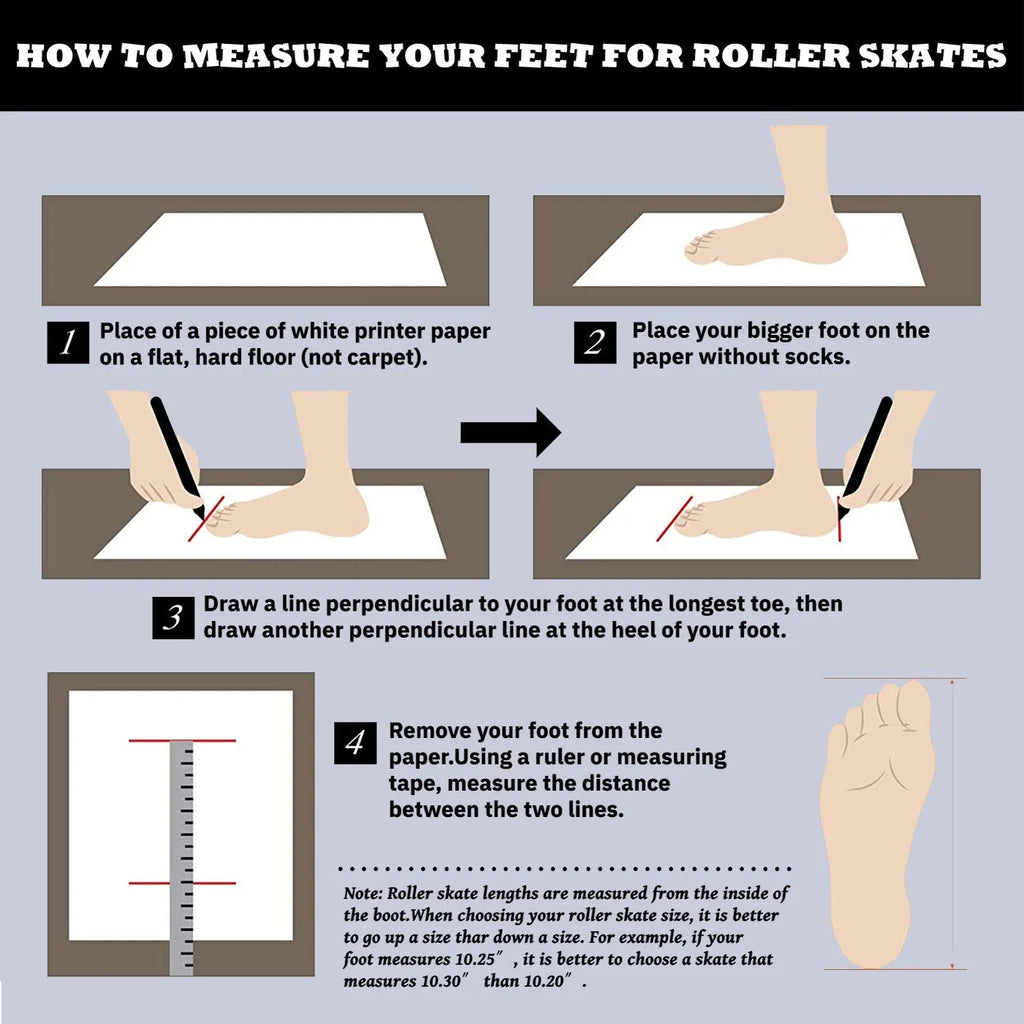 HOW TO MEASURE YOUR FEET FOR ROLLER SKATES

1 Place of a piece of white printer paper on a flat, hard floor (not carpet).

2 Place your bigger foot on the paper without socks.

3 Draw a line perpendicular to your foot at the longest toe, then draw another perpendicular line at the heel of your foot.

4 Remove your foot from the paper.Using a ruler or measuring tape, measure the distance between the two lines.

Note: Roller skate lengths are measured from the inside of the boot.When choosing your roller skate size, it is better to go up a size thar down a size. For example, if your foot measures 10.25″, it is better to choose a skate that measures 10.30″ than 10.20″.