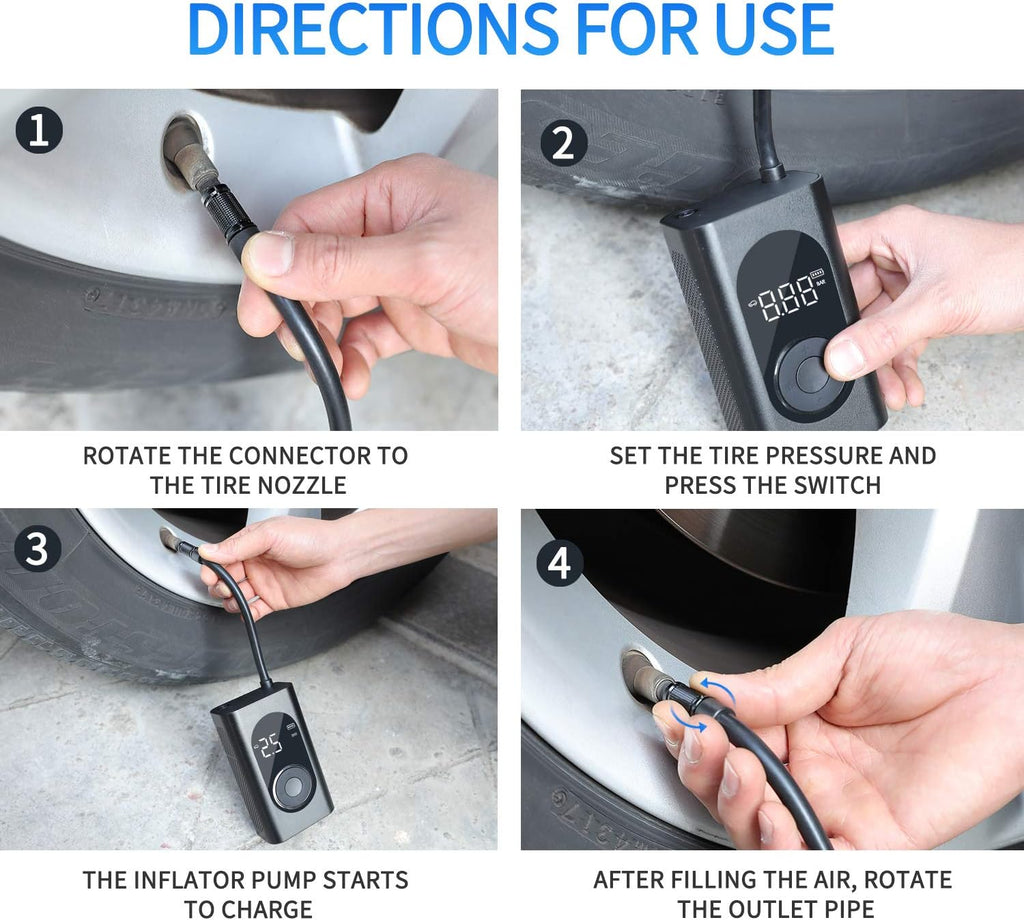 DIRECTIONS FOR USE

1

ROTATE THE CONNECTOR TO THE TIRE NOZZLE

2

8.88 BAR

SET THE TIRE PRESSURE AND PRESS THE SWITCH

3

25

THE INFLATOR PUMP STARTS TO CHARGE

4

AFTER FILLING THE AIR, ROTATE THE OUTLET PIPE